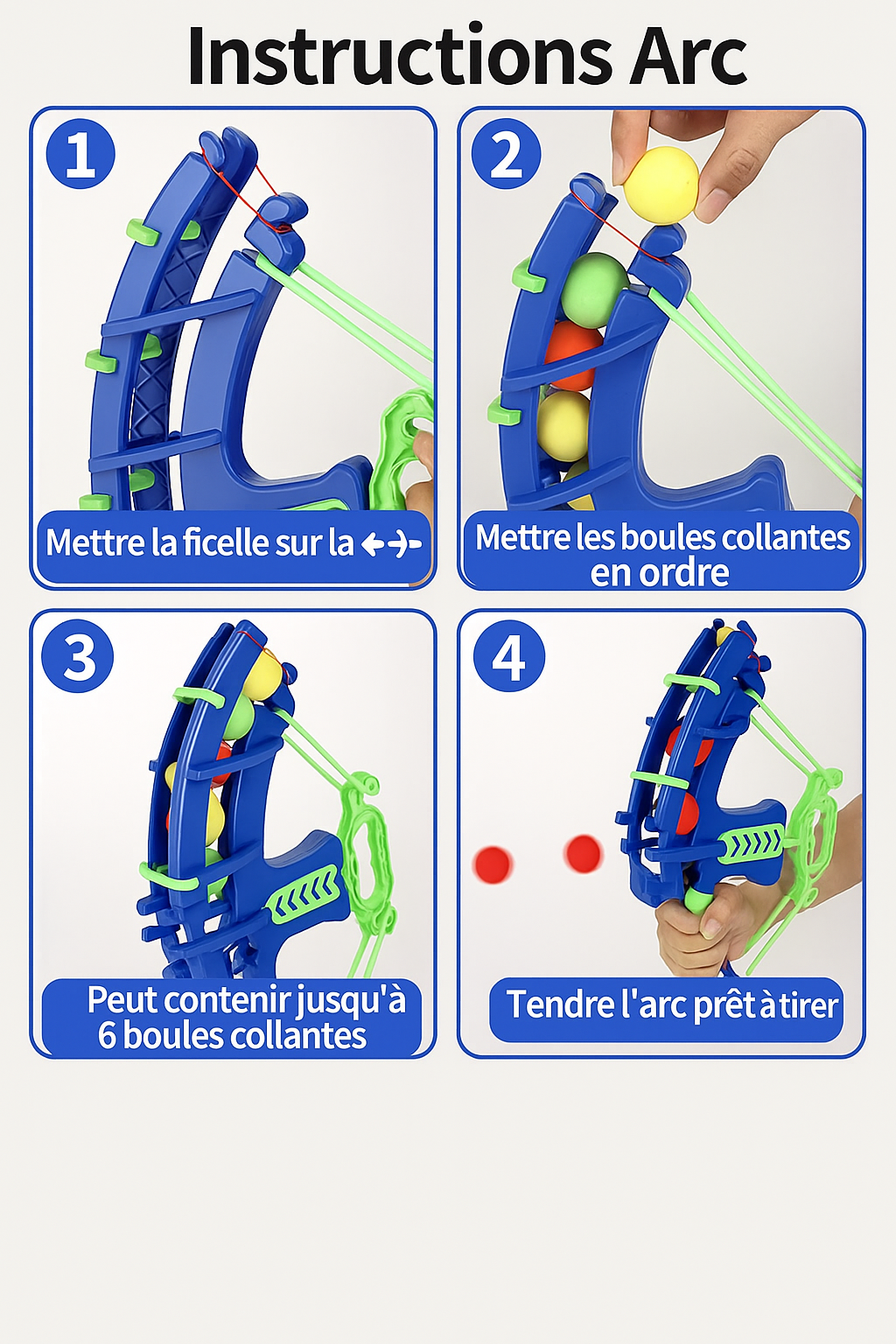 Instructions Arc

1

Mettre la ficelle sur la

2

Mettre les boules collantes en ordre

3

Peut contenir jusqu'à 6 boules collantes

4

Tendre l'arc prêt à tirer